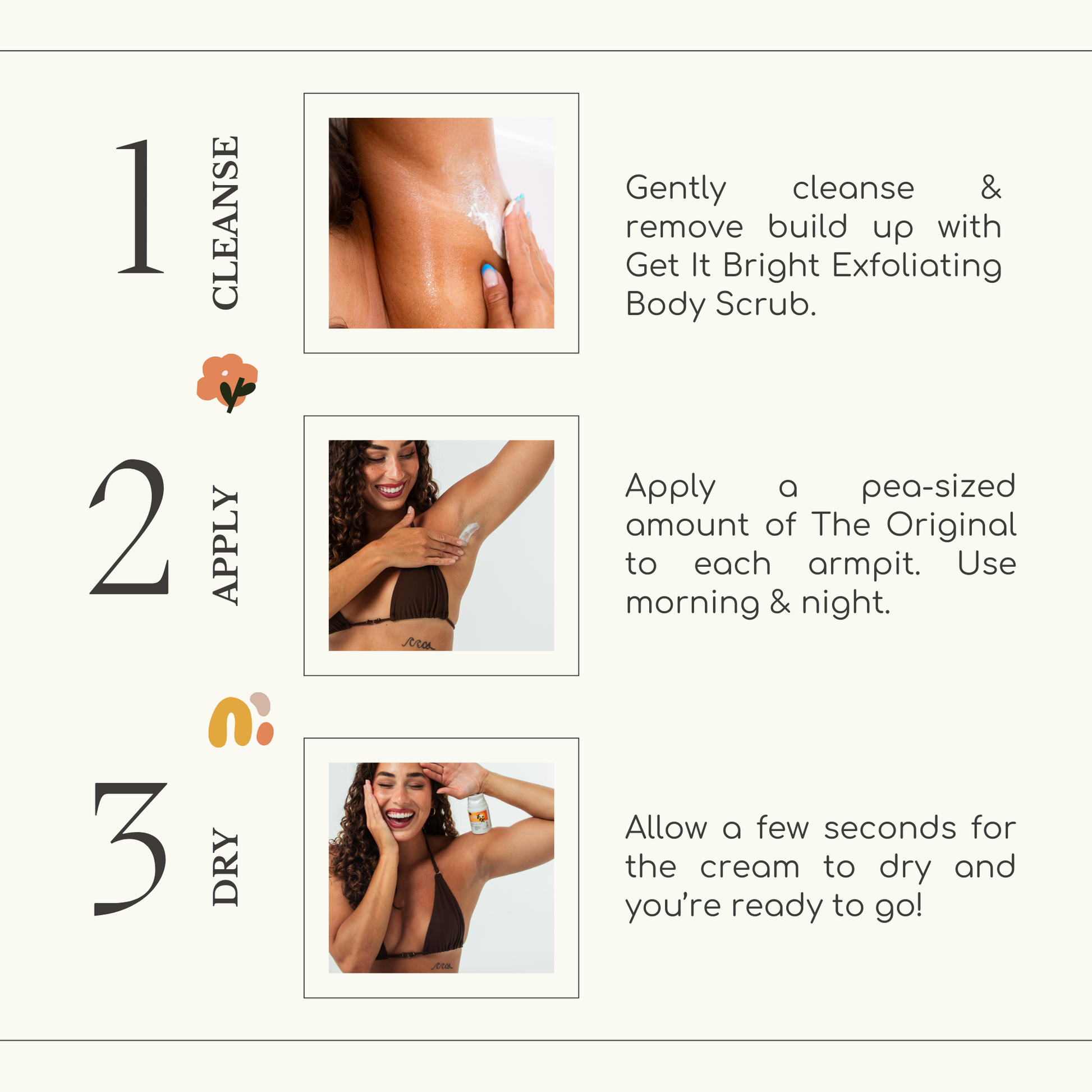 1 CLEANSE

Gently cleanse & remove build up with Get It Bright Exfoliating Body Scrub.

2 APPLY

Apply a pea-sized amount of The Original to each armpit. Use morning & night.

3 DRY

Allow a few seconds for the cream to dry and you're ready to go!